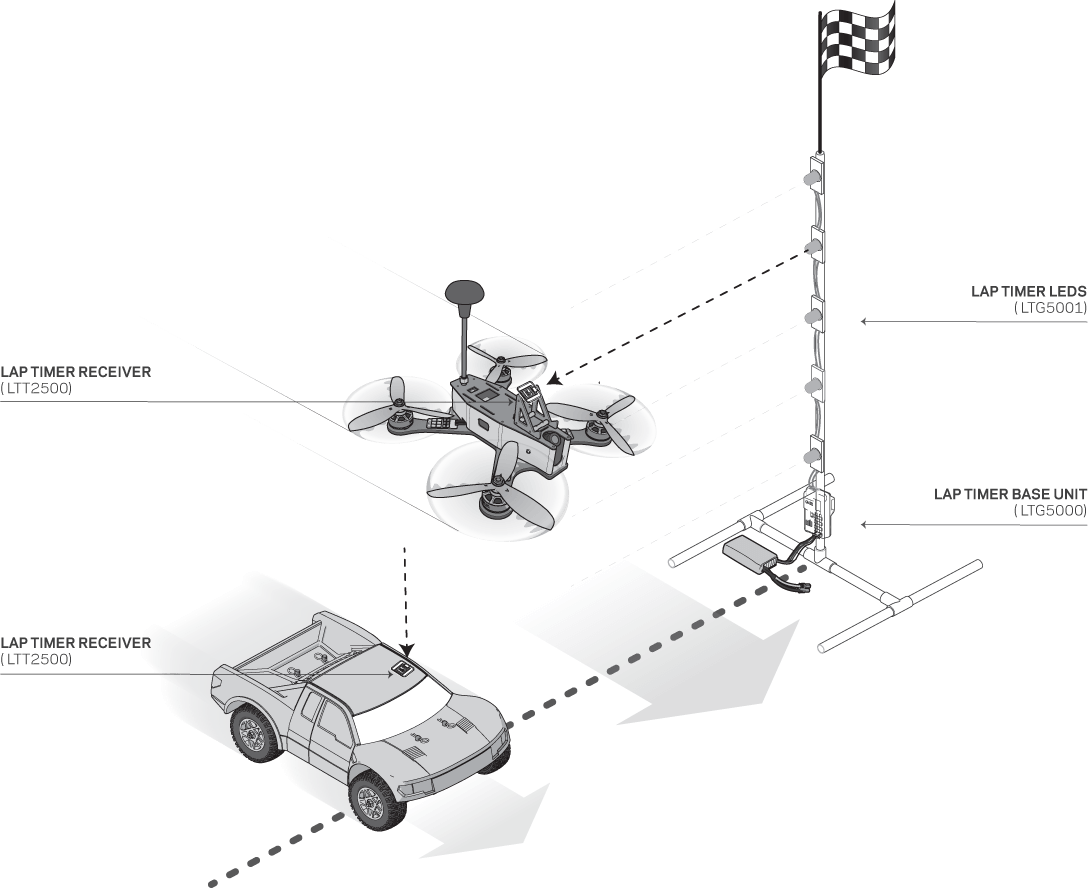 LAP TIMER LEDS
( LTG5001)

LAP TIMER RECEIVER
( LTT2500)

LAP TIMER BASE UNIT
( LTG5000)

LAP TIMER RECEIVER
( LTT2500)