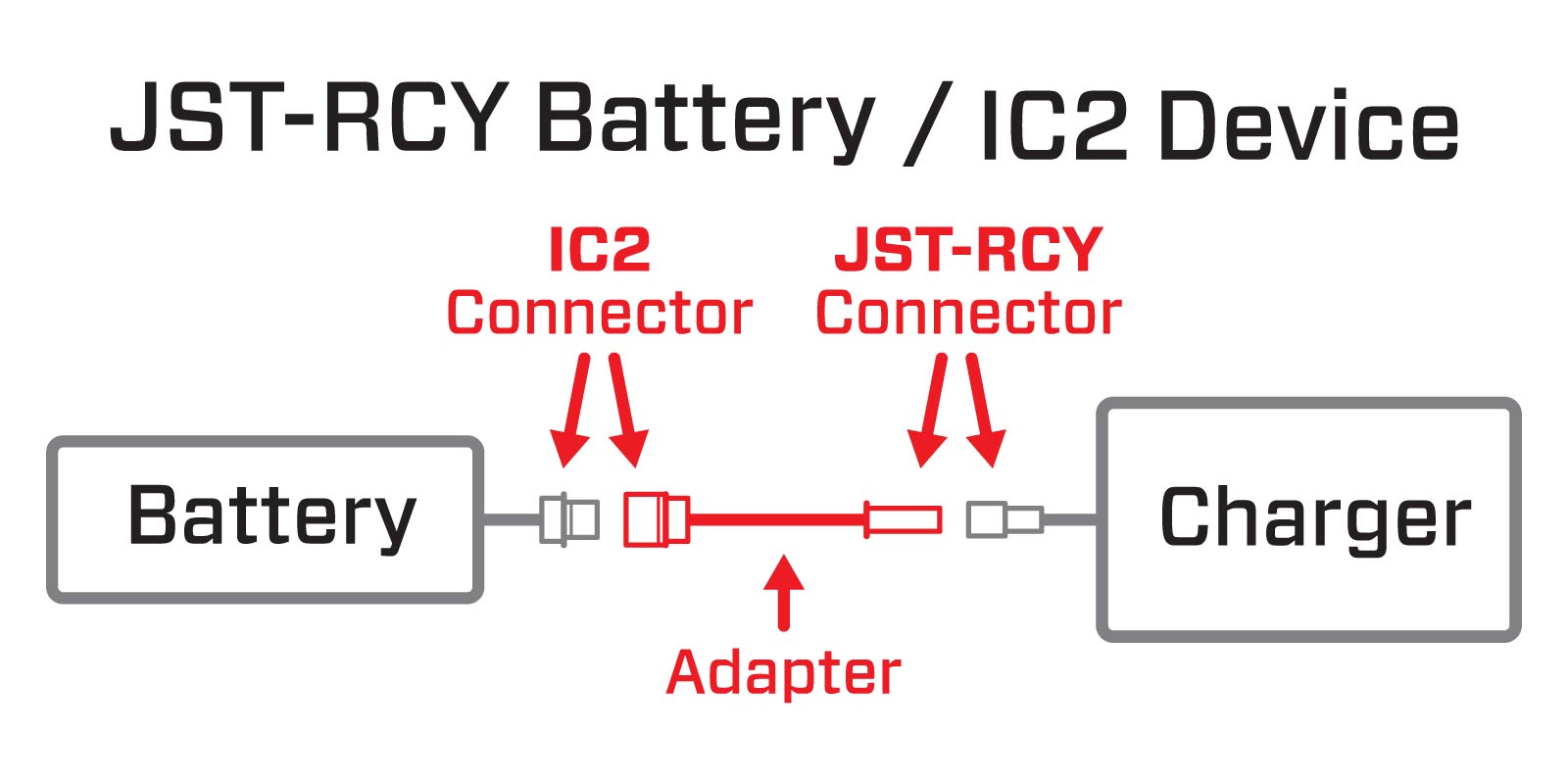 JST-RCY Battery / IC2 Device

IC2
Connector

JST-RCY
Connector

Battery

Charger

Adapter