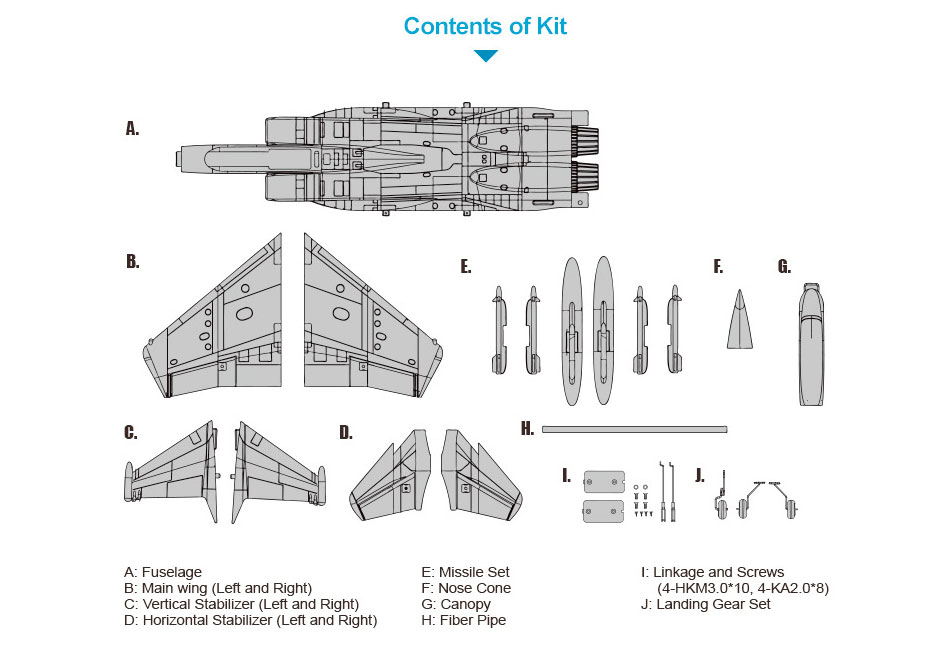 Contents of Kit

A.

B.

E.

F.

G.

C.

D.

H.

I.

J.

A: Fuselage
B: Main wing (Left and Right)
C: Vertical Stabilizer (Left and Right)
D: Horizontal Stabilizer (Left and Right)

E: Missile Set
F: Nose Cone
G: Canopy
H: Fiber Pipe

I: Linkage and Screws (4-HKM3.0*10, 4-KA2.0*8)
J: Landing Gear Set