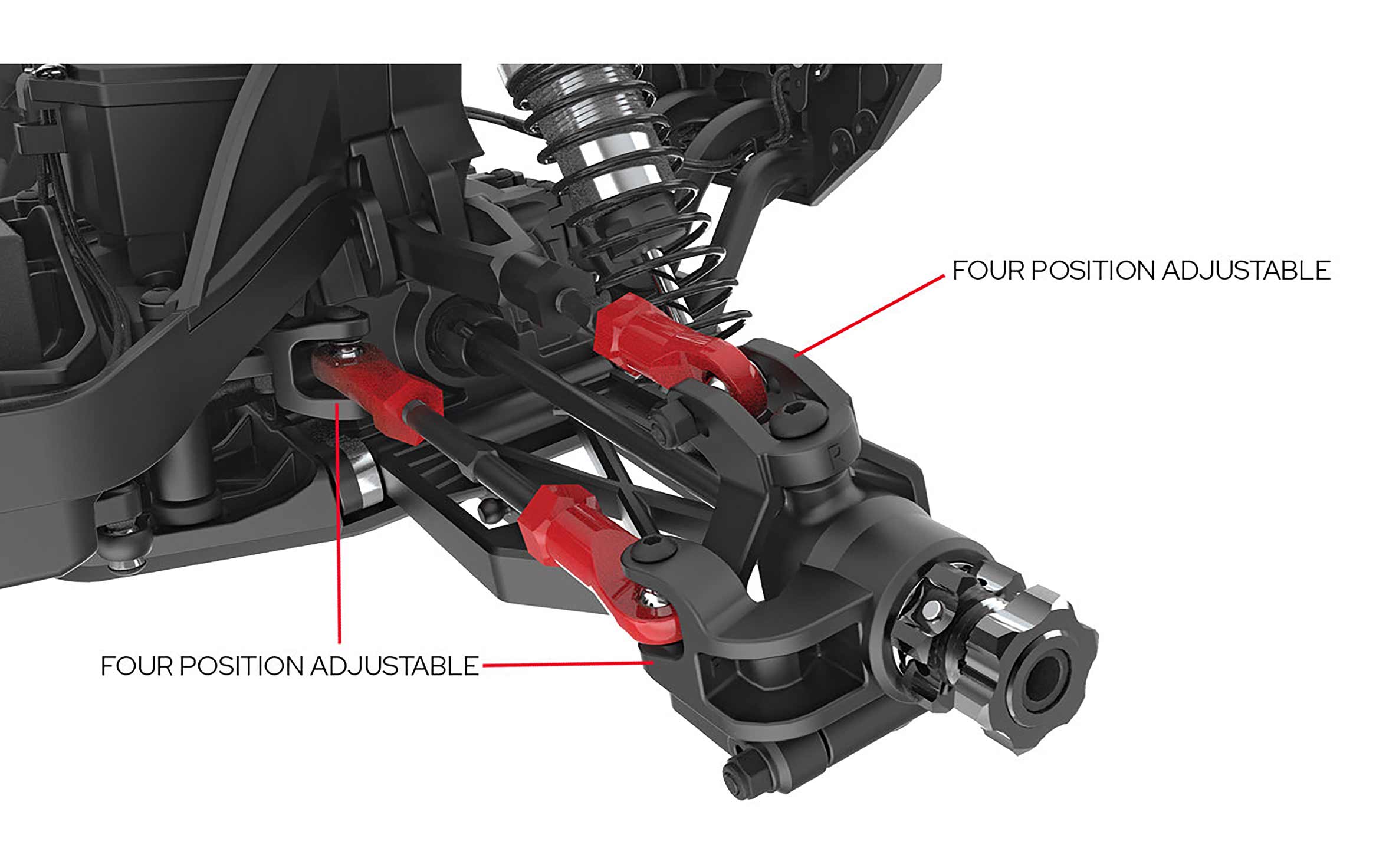 FOUR POSITION ADJUSTABLE

FOUR POSITION ADJUSTABLE