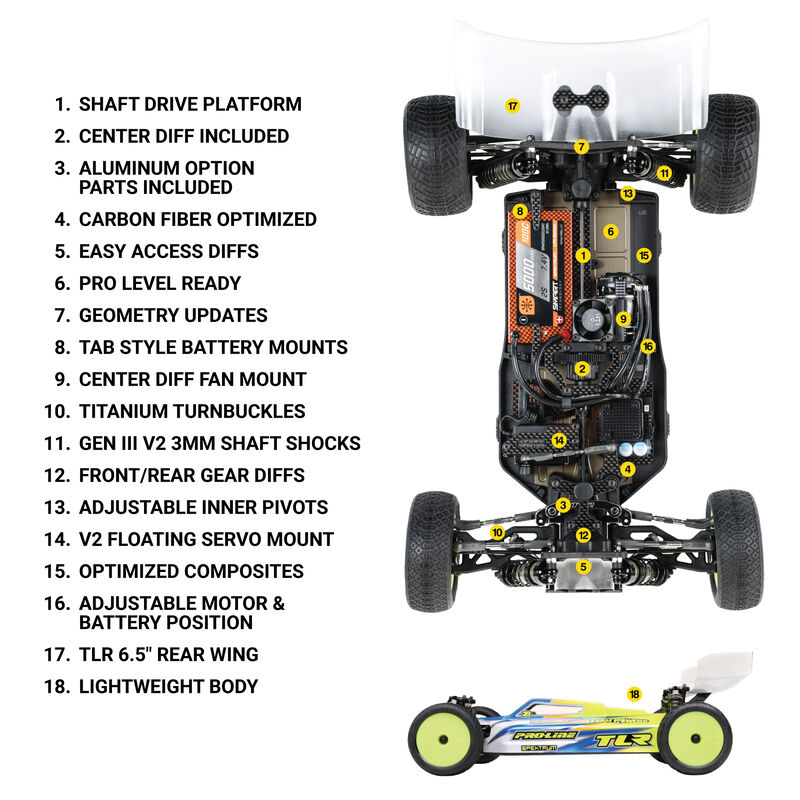 1. SHAFT DRIVE PLATFORM
2. CENTER DIFF INCLUDED
3. ALUMINUM OPTION PARTS INCLUDED
4. CARBON FIBER OPTIMIZED
5. EASY ACCESS DIFFS
6. PRO LEVEL READY
7. GEOMETRY UPDATES
8. TAB STYLE BATTERY MOUNTS
9. CENTER DIFF FAN MOUNT
10. TITANIUM TURNBUCKLES
11. GEN III V2 3MM SHAFT SHOCKS
12. FRONT/REAR GEAR DIFFS
13. ADJUSTABLE INNER PIVOTS
14. V2 FLOATING SERVO MOUNT
15. OPTIMIZED COMPOSITES
16. ADJUSTABLE MOTOR & BATTERY POSITION
17. TLR 6.5" REAR WING
18. LIGHTWEIGHT BODY

17
7
11
13
8
6
1
15
5000
2S
7.4V
SMART
9
16
2
14
4
3
10
12
5
18
PRO-LINE
SPEKTRUM
TLR